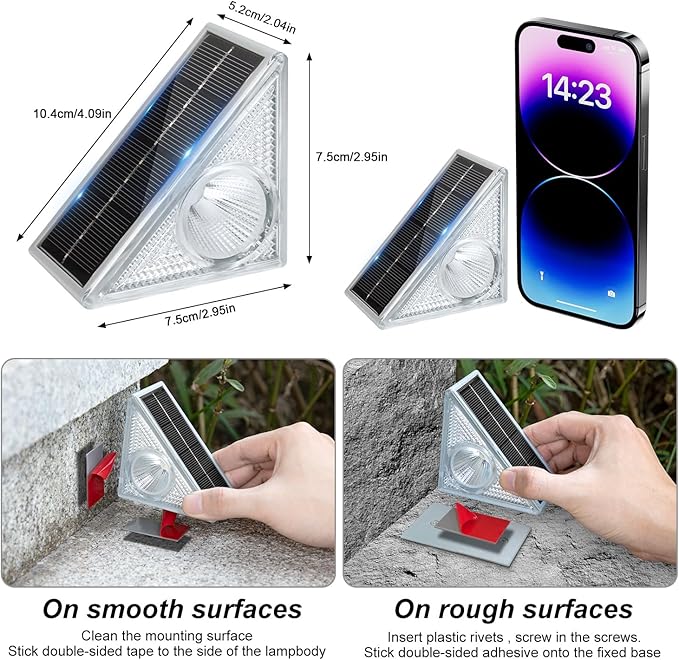 5.2cm/2.04in

10.4cm/4.09in

7.5cm/2.95in

7.5cm/2.95in

14:23

On smooth surfaces

Clean the mounting surface
Stick double-sided tape to the side of the lampbody

On rough surfaces

Insert plastic rivets , screw in the screws.
Stick double-sided adhesive onto the fixed base