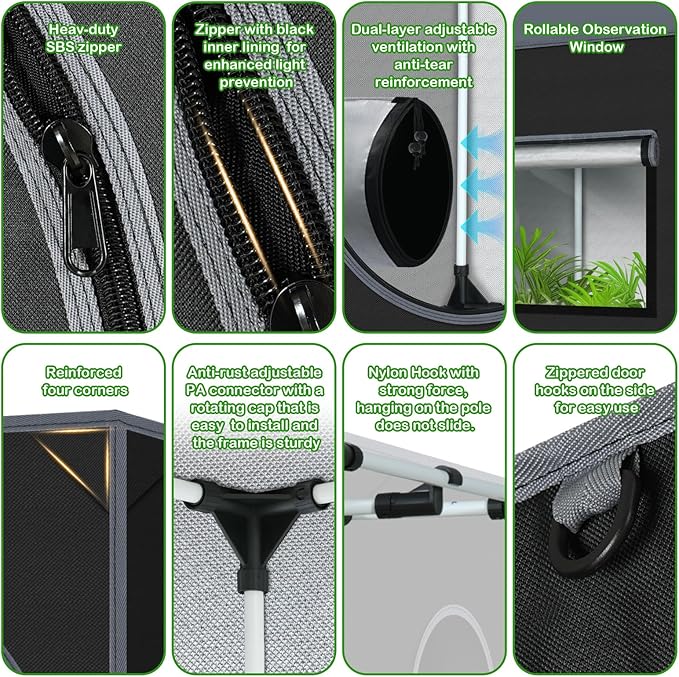 Heav-duty SBS zipper

Zipper with black inner lining for enhanced light prevention

Dual-layer adjustable ventilation with anti-tear reinforcement

Rollable Observation Window

Reinforced four corners

Anti-rust adjustable PA connector with a rotating cap that is easy to install and the frame is sturdy

Nylon Hook with strong force, hanging on the pole does not slide.

Zippered door hooks on the side for easy use