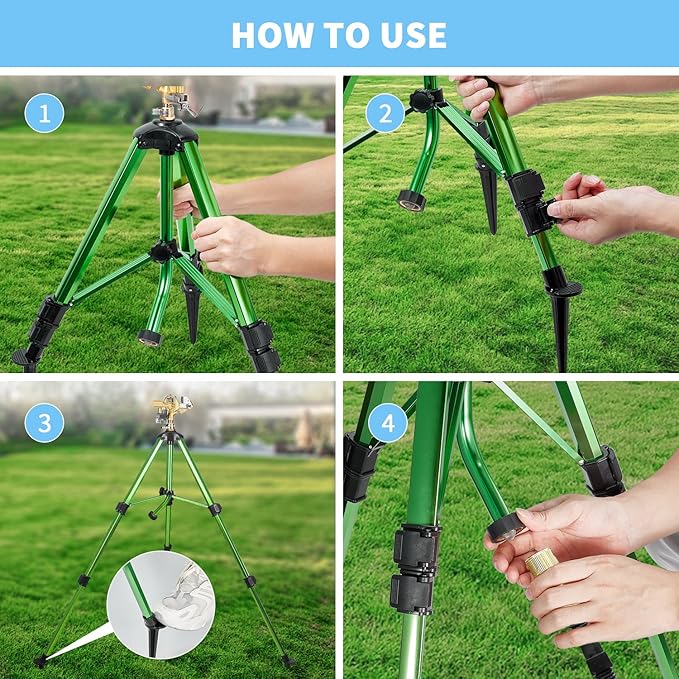 HOW TO USE

1

2

3

4