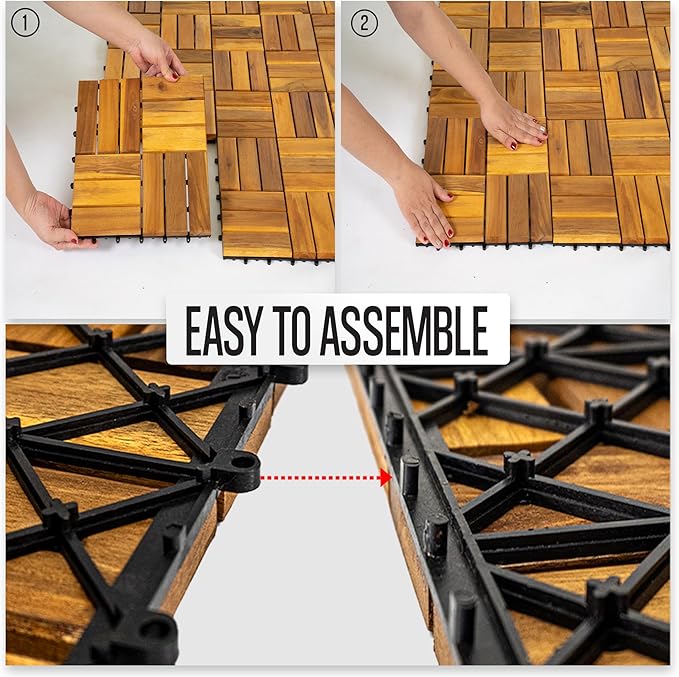 ①

②

EASY TO ASSEMBLE