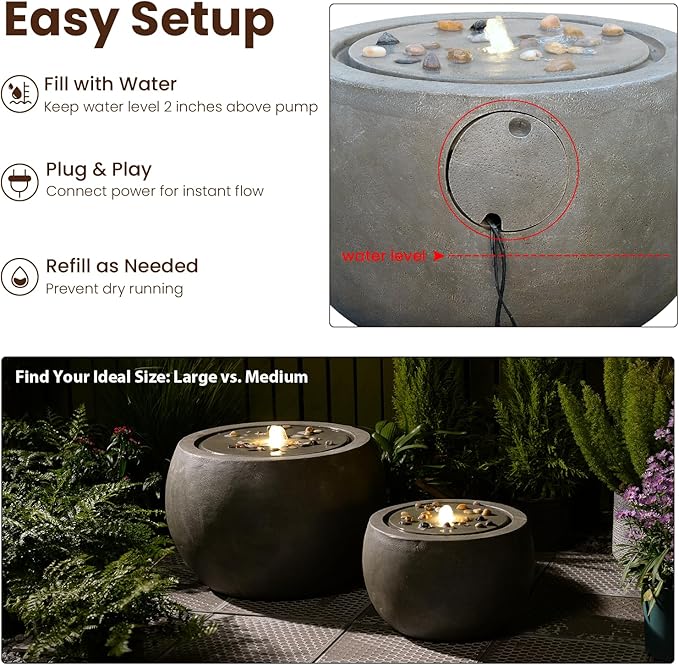 Easy Setup

Fill with Water
Keep water level 2 inches above pump

Plug & Play
Connect power for instant flow

Refill as Needed
Prevent dry running

water level

Find Your Ideal Size: Large vs. Medium