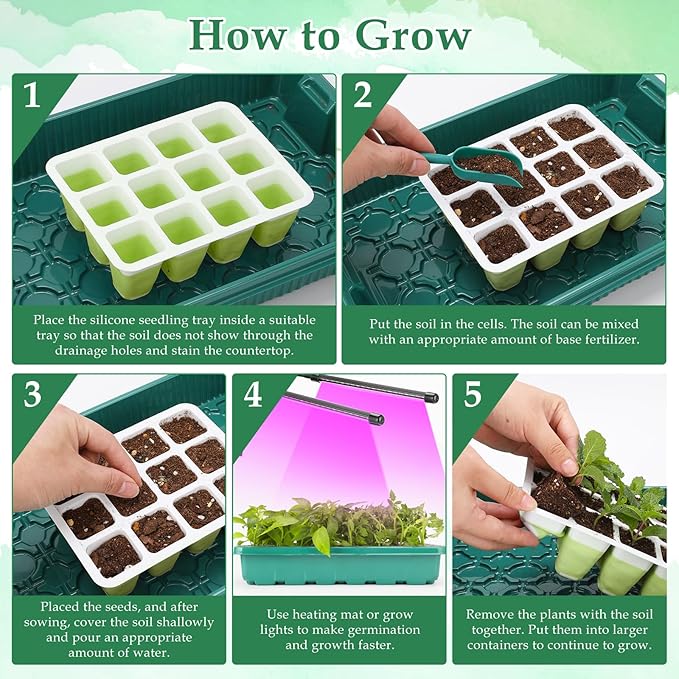 How to Grow

1

Place the silicone seedling tray inside a suitable tray so that the soil does not show through the drainage holes and stain the countertop.

2

Put the soil in the cells. The soil can be mixed with an appropriate amount of base fertilizer.

3

Placed the seeds, and after sowing, cover the soil shallowly and pour an appropriate amount of water.

4

Use heating mat or grow lights to make germination and growth faster.

5

Remove the plants with the soil together. Put them into larger containers to continue to grow.