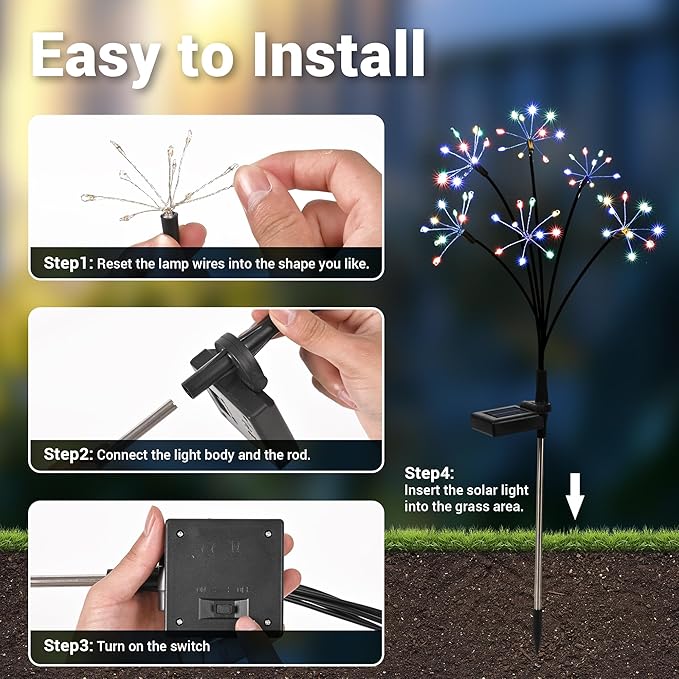 Easy to Install

Step1: Reset the lamp wires into the shape you like.

Step2: Connect the light body and the rod.

Step3: Turn on the switch

Step4: Insert the solar light into the grass area.