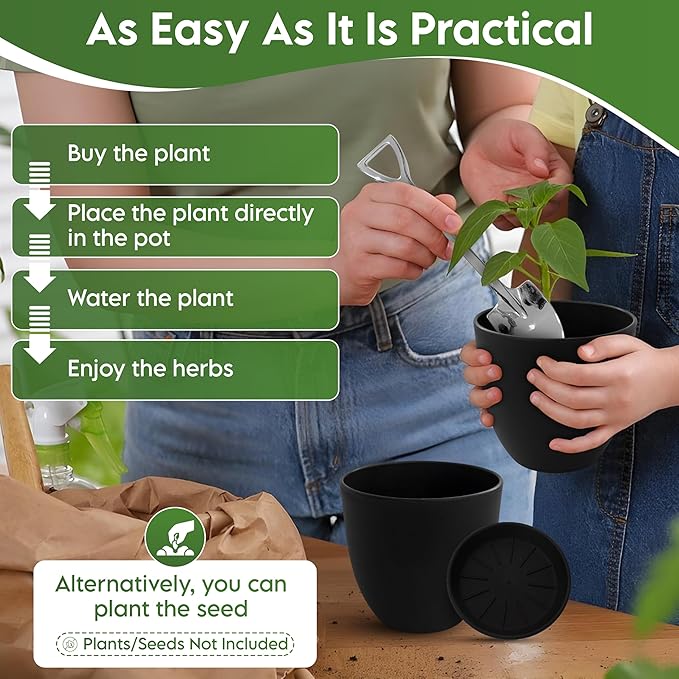 As Easy As It Is Practical

Buy the plant

Place the plant directly in the pot

Water the plant

Enjoy the herbs

Alternatively, you can plant the seed

Plants/Seeds Not Included