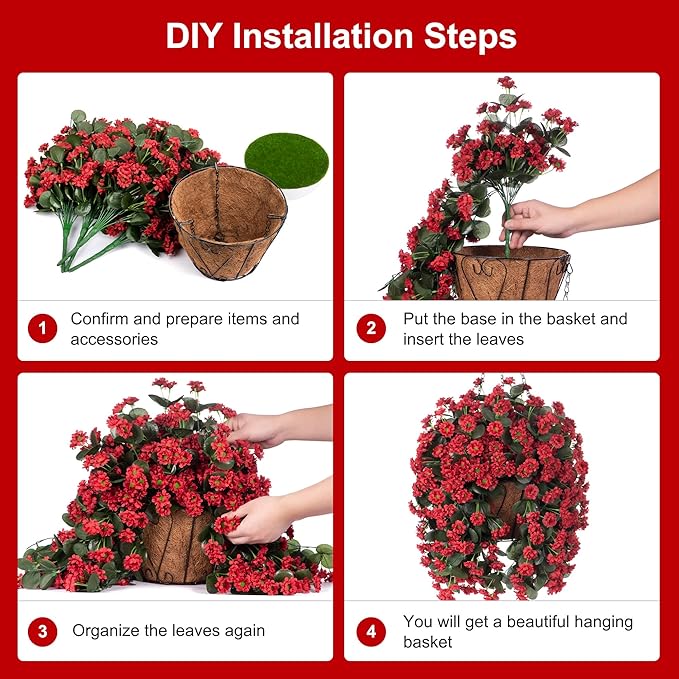 DIY Installation Steps

1 Confirm and prepare items and accessories

2 Put the base in the basket and insert the leaves

3 Organize the leaves again

4 You will get a beautiful hanging basket