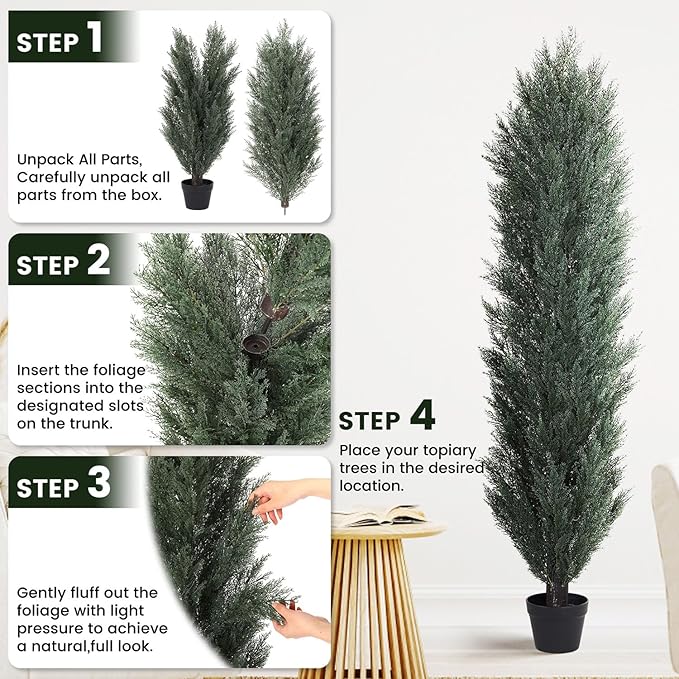 STEP 1

Unpack All Parts, Carefully unpack all parts from the box.

STEP 2

Insert the foliage sections into the designated slots on the trunk.

STEP 3

Gently fluff out the foliage with light pressure to achieve a natural,full look.

STEP 4

Place your topiary trees in the desired location.