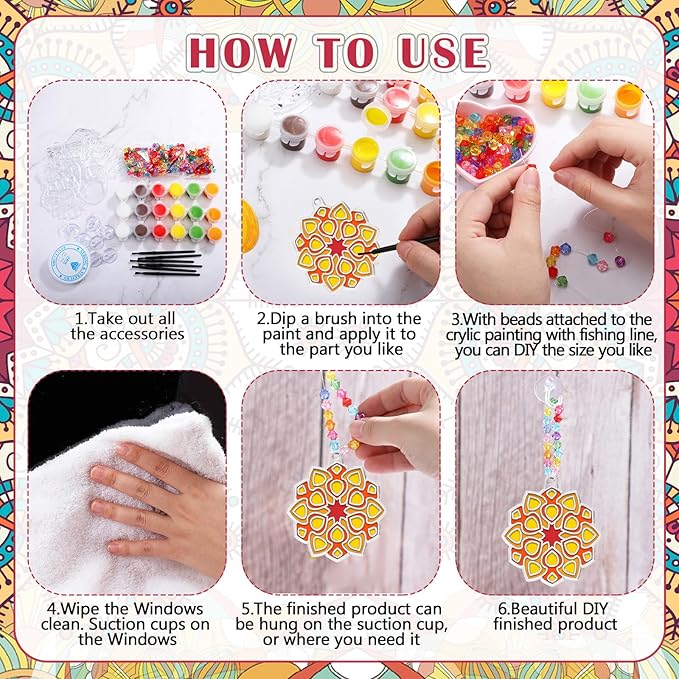 HOW TO USE

1.Take out all the accessories

2.Dip a brush into the paint and apply it to the part you like

3.With beads attached to the crylic painting with fishing line, you can DIY the size you like

4.Wipe the Windows clean. Suction cups on the Windows

5.The finished product can be hung on the suction cup, or where you need it

6.Beautiful DIY finished product