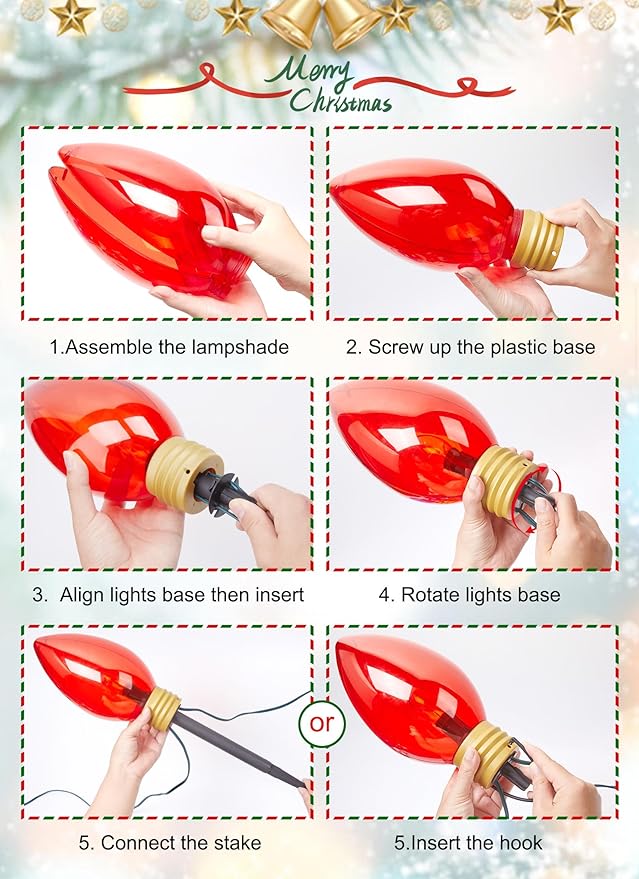 Merry Christmas

1.Assemble the lampshade

2. Screw up the plastic base

3. Align lights base then insert

4. Rotate lights base

5. Connect the stake

or

5.Insert the hook