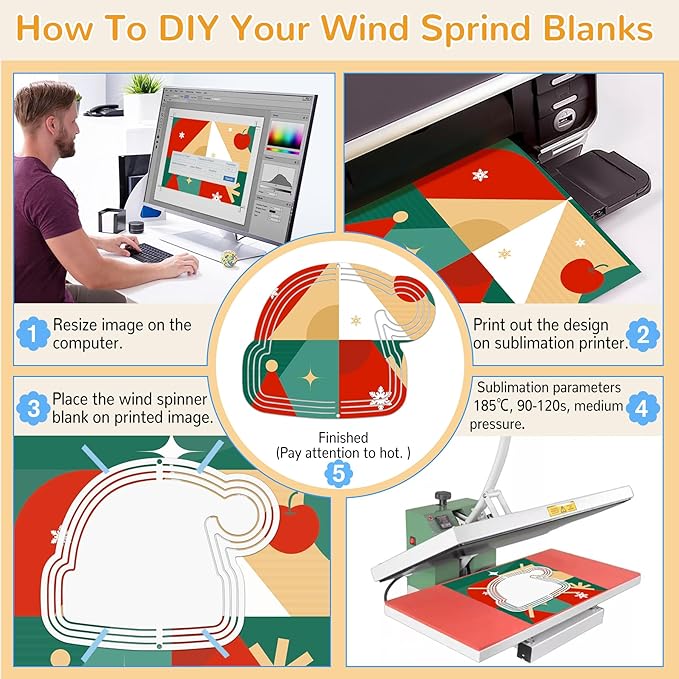 How To DIY Your Wind Sprind Blanks

1 Resize image on the computer.

Print out the design on sublimation printer. 2

3 Place the wind spinner blank on printed image.

Sublimation parameters 185℃, 90-120s, medium pressure. 4

Finished
(Pay attention to hot. )
5