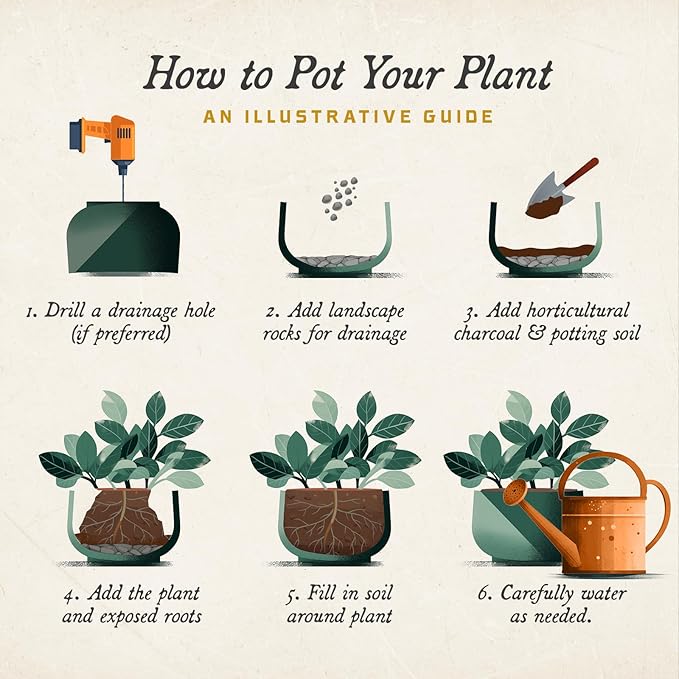 How to Pot Your Plant

AN ILLUSTRATIVE GUIDE

1. Drill a drainage hole (if preferred)

2. Add landscape rocks for drainage

3. Add horticultural charcoal & potting soil

4. Add the plant and exposed roots

5. Fill in soil around plant

6. Carefully water as needed.