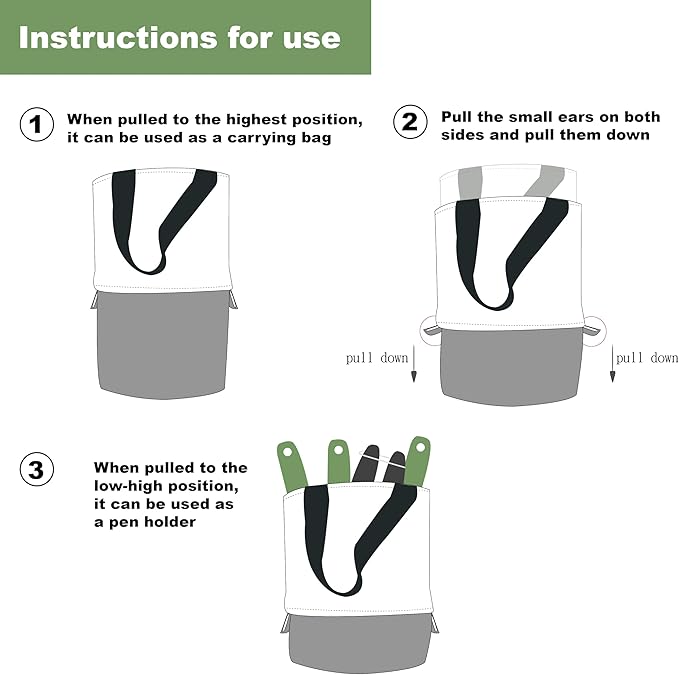 Instructions for use

1 When pulled to the highest position, it can be used as a carrying bag

2 Pull the small ears on both sides and pull them down

pull down

pull down

3 When pulled to the low-high position, it can be used as a pen holder