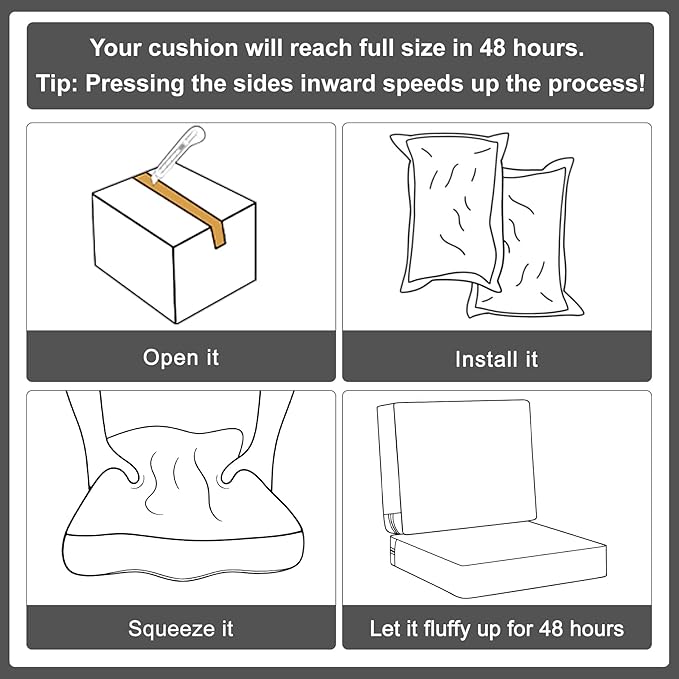 Your cushion will reach full size in 48 hours.
Tip: Pressing the sides inward speeds up the process!

Open it

Install it

Squeeze it

Let it fluffy up for 48 hours