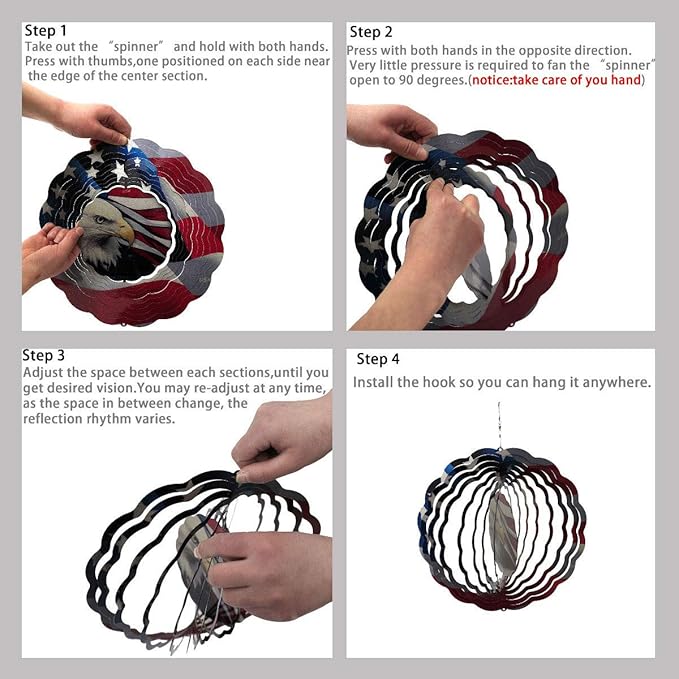 Step 1
Take out the "spinner" and hold with both hands. Press with thumbs,one positioned on each side near the edge of the center section.

Step 2
Press with both hands in the opposite direction. Very little pressure is required to fan the "spinner" open to 90 degrees.(notice:take care of you hand)

Step 3
Adjust the space between each sections,until you get desired vision.You may re-adjust at any time, as the space in between change, the reflection rhythm varies.

Step 4
Install the hook so you can hang it anywhere.