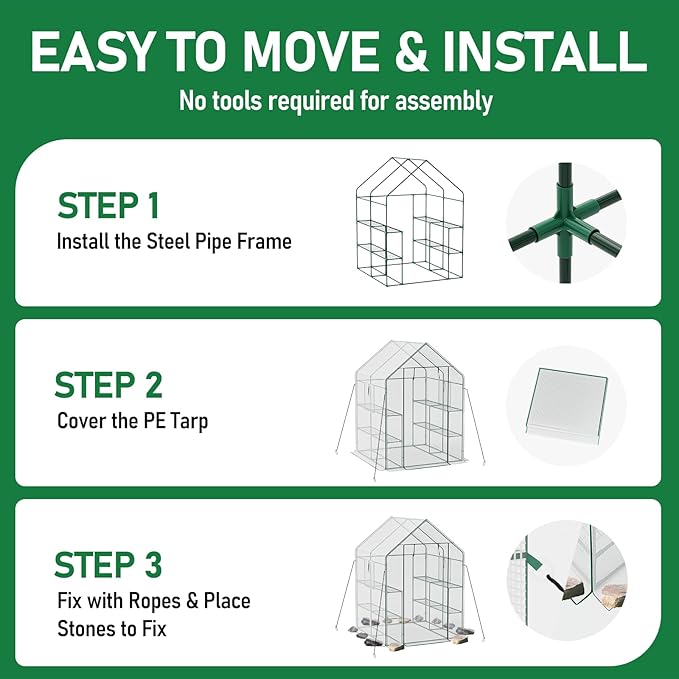 EASY TO MOVE & INSTALL
No tools required for assembly

STEP 1
Install the Steel Pipe Frame

STEP 2
Cover the PE Tarp

STEP 3
Fix with Ropes & Place Stones to Fix