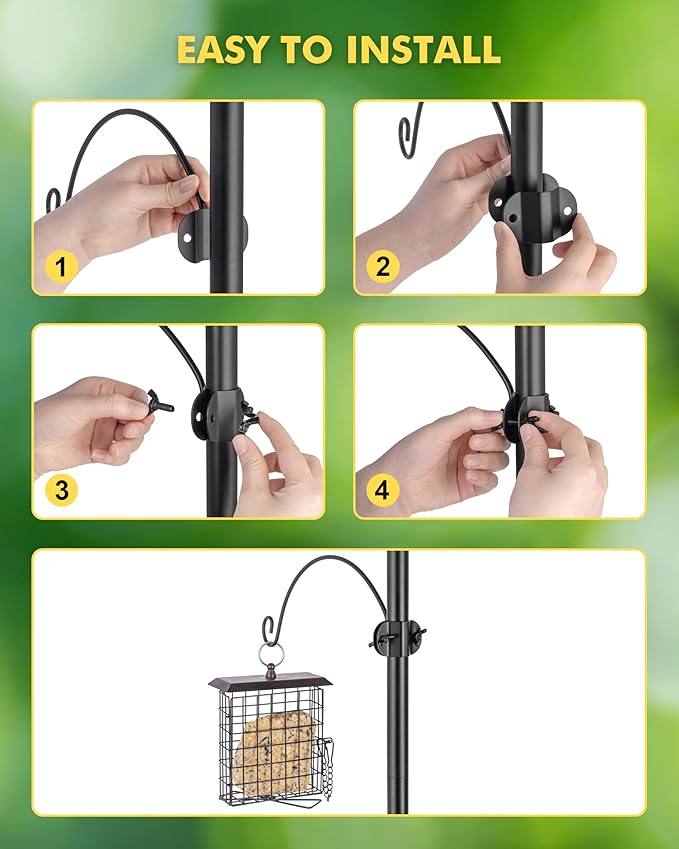 EASY TO INSTALL

1

2

3

4