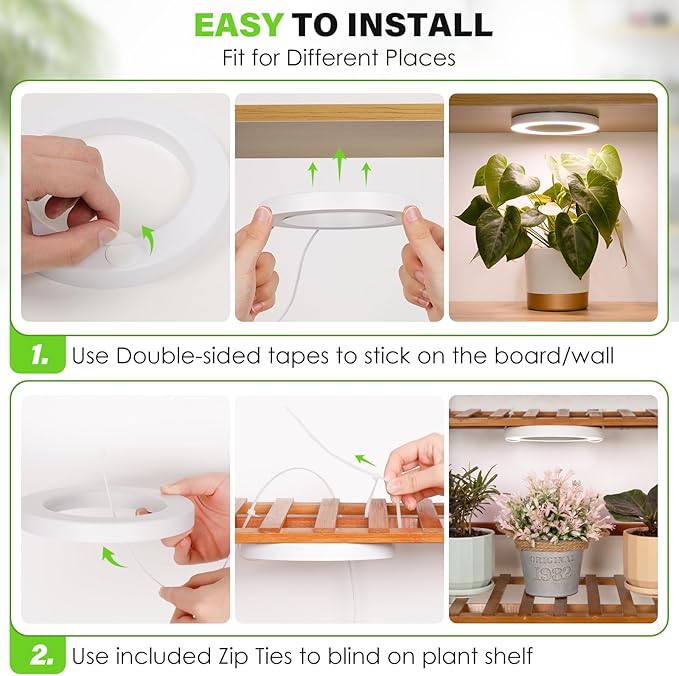 EASY TO INSTALL
Fit for Different Places

1. Use Double-sided tapes to stick on the board/wall

ORIGINAL 1932

2. Use included Zip Ties to blind on plant shelf