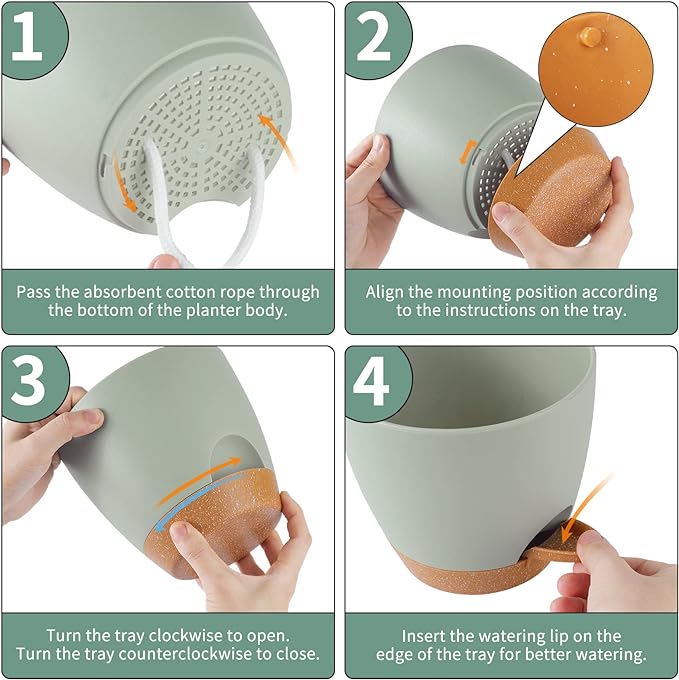 1

Pass the absorbent cotton rope through the bottom of the planter body.

2

Align the mounting position according to the instructions on the tray.

3

Turn the tray clockwise to open.
Turn the tray counterclockwise to close.

4

Insert the watering lip on the edge of the tray for better watering.