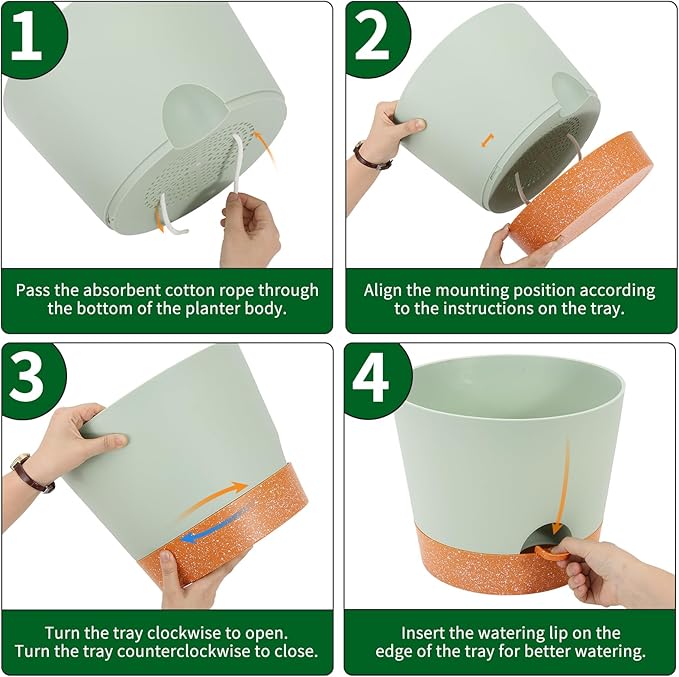 1

Pass the absorbent cotton rope through the bottom of the planter body.

2

Align the mounting position according to the instructions on the tray.

3

Turn the tray clockwise to open.
Turn the tray counterclockwise to close.

4

Insert the watering lip on the edge of the tray for better watering.