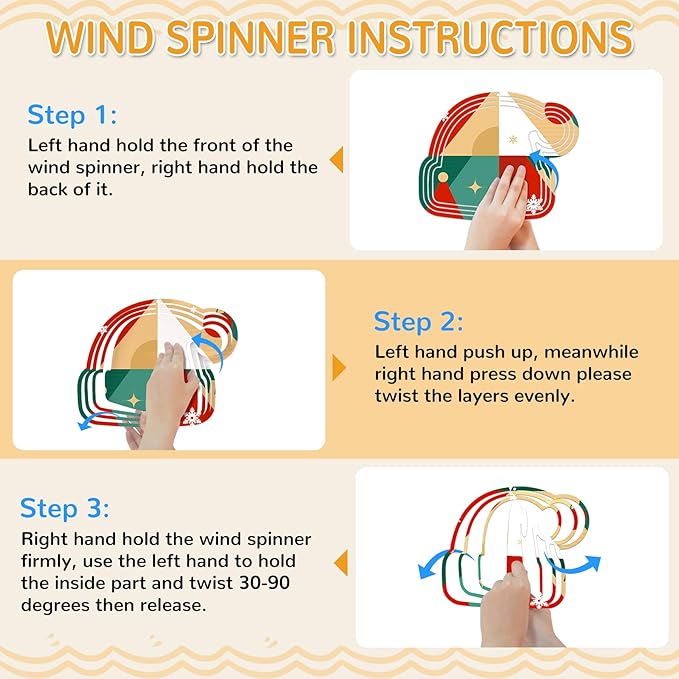 WIND SPINNER INSTRUCTIONS

Step 1:

Left hand hold the front of the wind spinner, right hand hold the back of it.

Step 2:

Left hand push up, meanwhile right hand press down please twist the layers evenly.

Step 3:

Right hand hold the wind spinner firmly, use the left hand to hold the inside part and twist 30-90 degrees then release.