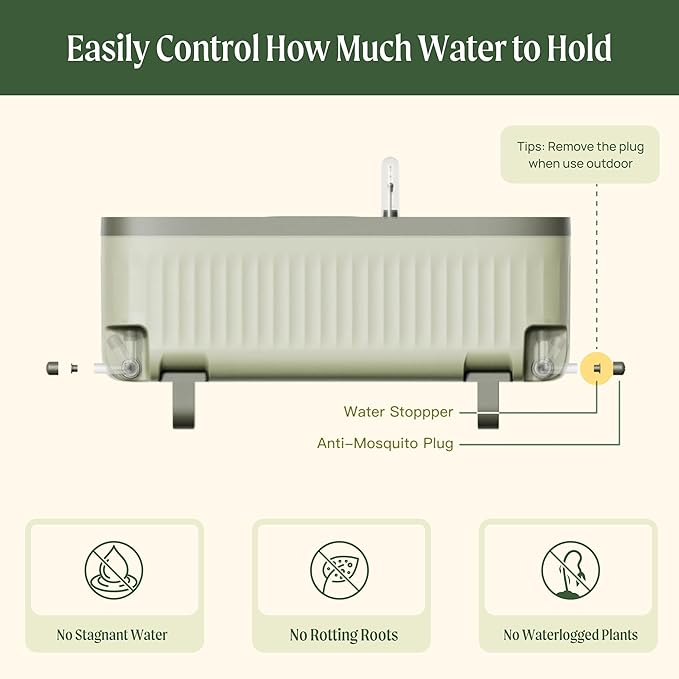 Easily Control How Much Water to Hold

Tips: Remove the plug when use outdoor

Water Stoppper

Anti-Mosquito Plug

No Stagnant Water

No Rotting Roots

No Waterlogged Plants