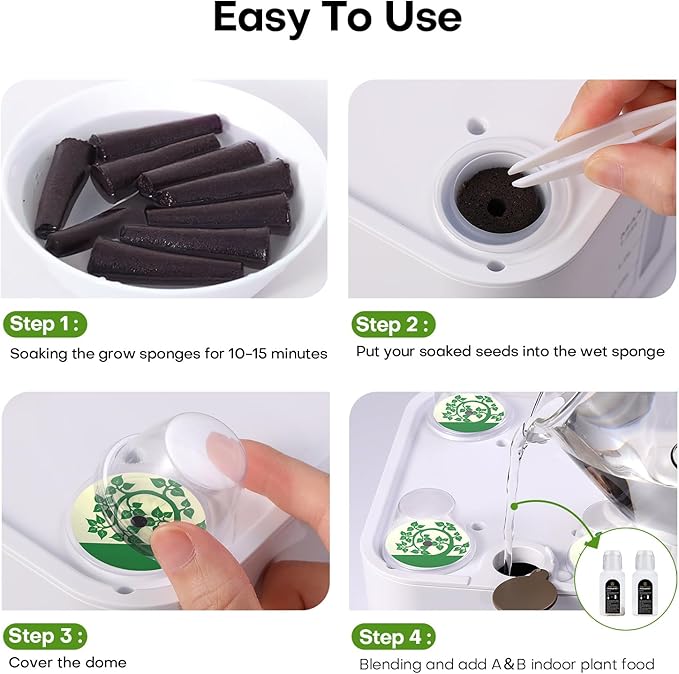 Easy To Use

Step 1 :

Soaking the grow sponges for 10-15 minutes

Step 2 :

Put your soaked seeds into the wet sponge

Step 3 :

Cover the dome

Step 4 :

Blending and add A&B indoor plant food