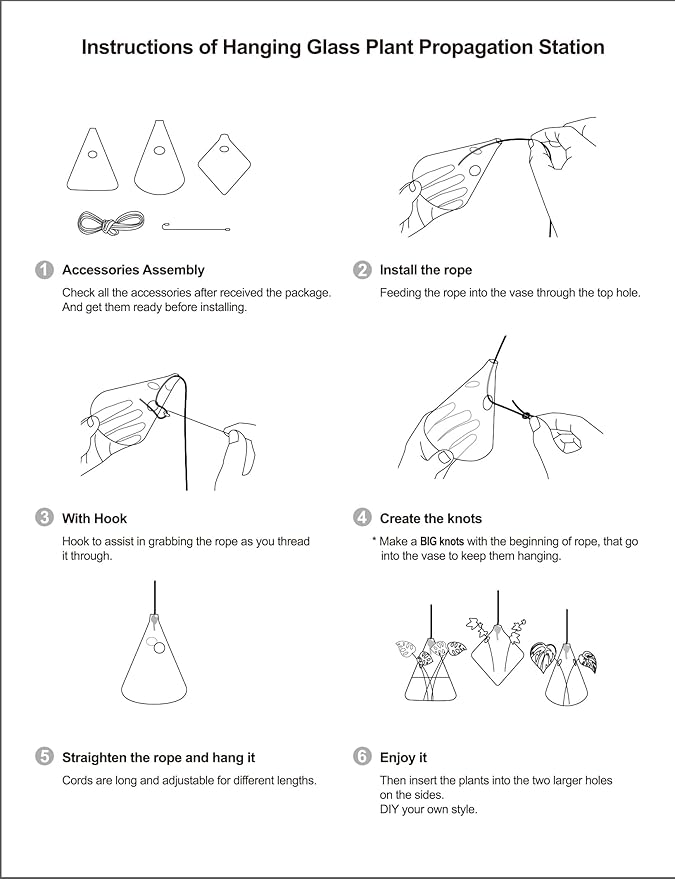 Instructions of Hanging Glass Plant Propagation Station

1 Accessories Assembly
Check all the accessories after received the package. And get them ready before installing.

2 Install the rope
Feeding the rope into the vase through the top hole.

3 With Hook
Hook to assist in grabbing the rope as you thread it through.

4 Create the knots
* Make a BIG knots with the beginning of rope, that go into the vase to keep them hanging.

5 Straighten the rope and hang it
Cords are long and adjustable for different lengths.

6 Enjoy it
Then insert the plants into the two larger holes on the sides.
DIY your own style.