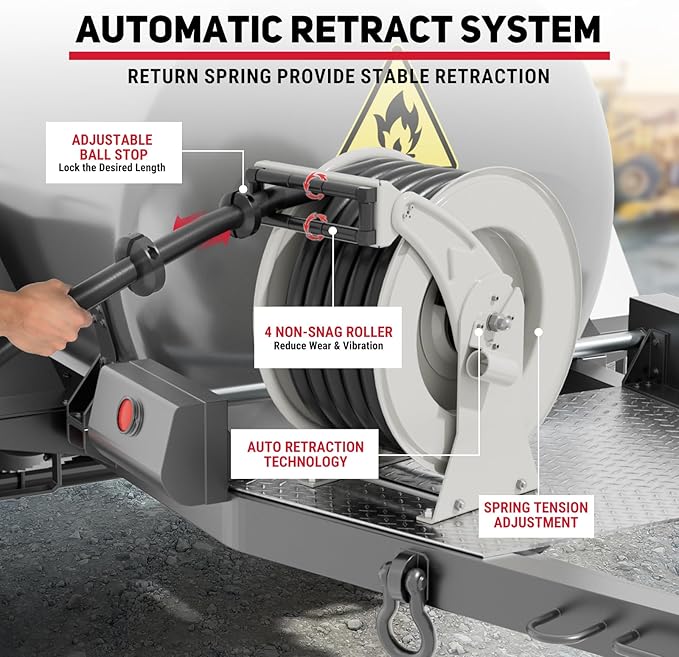 AUTOMATIC RETRACT SYSTEM

RETURN SPRING PROVIDE STABLE RETRACTION

ADJUSTABLE BALL STOP
Lock the Desired Length

4 NON-SNAG ROLLER
Reduce Wear & Vibration

AUTO RETRACTION TECHNOLOGY

SPRING TENSION ADJUSTMENT