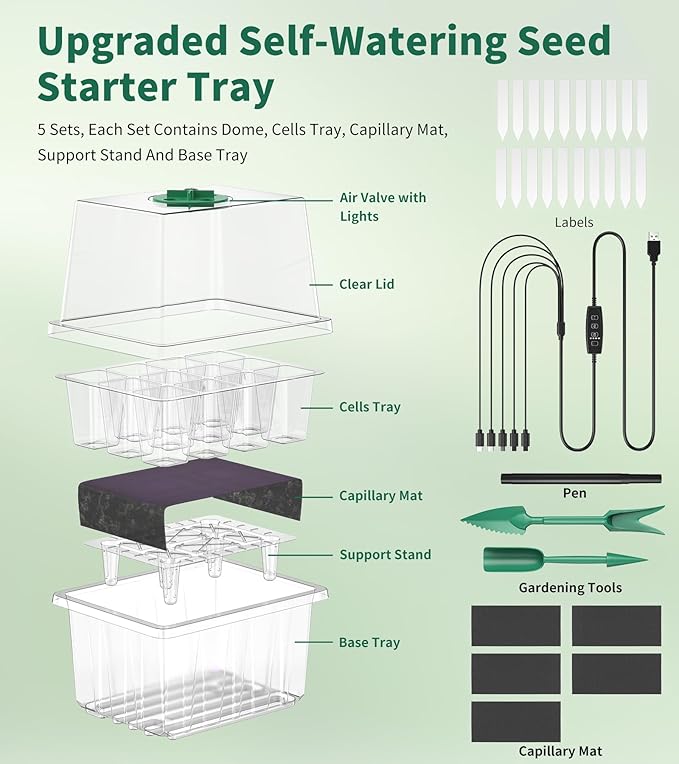 Upgraded Self-Watering Seed Starter Tray

5 Sets, Each Set Contains Dome, Cells Tray, Capillary Mat, Support Stand And Base Tray

Air Valve with Lights

Clear Lid

Cells Tray

Capillary Mat

Support Stand

Base Tray

Labels

Pen

Gardening Tools

Capillary Mat