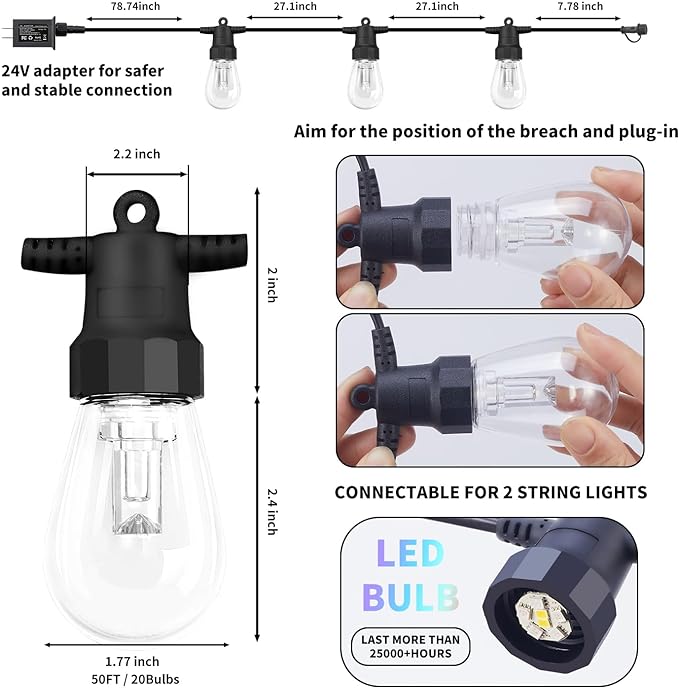 78.74inch
27.1inch
27.1inch
7.78 inch

24V adapter for safer and stable connection

Aim for the position of the breach and plug-in

2.2 inch

2 inch

2.4 inch

1.77 inch
50FT / 20Bulbs

CONNECTABLE FOR 2 STRING LIGHTS

LED BULB

LAST MORE THAN 25000+HOURS