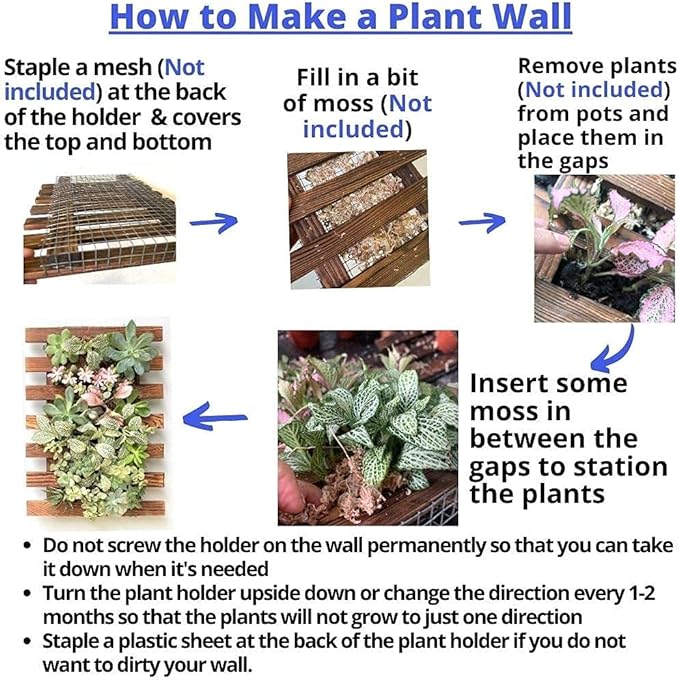 How to Make a Plant Wall

Staple a mesh (Not included) at the back of the holder & covers the top and bottom

Fill in a bit of moss (Not included)

Remove plants (Not included) from pots and place them in the gaps

Insert some moss in between the gaps to station the plants

• Do not screw the holder on the wall permanently so that you can take it down when it's needed
• Turn the plant holder upside down or change the direction every 1-2 months so that the plants will not grow to just one direction
• Staple a plastic sheet at the back of the plant holder if you do not want to dirty your wall.