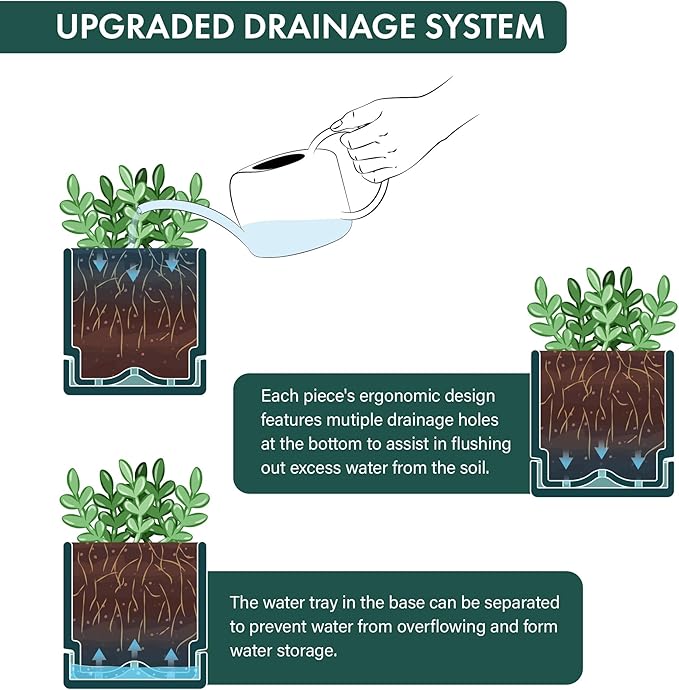 UPGRADED DRAINAGE SYSTEM

Each piece's ergonomic design features mutiple drainage holes at the bottom to assist in flushing out excess water from the soil.

The water tray in the base can be separated to prevent water from overflowing and form water storage.