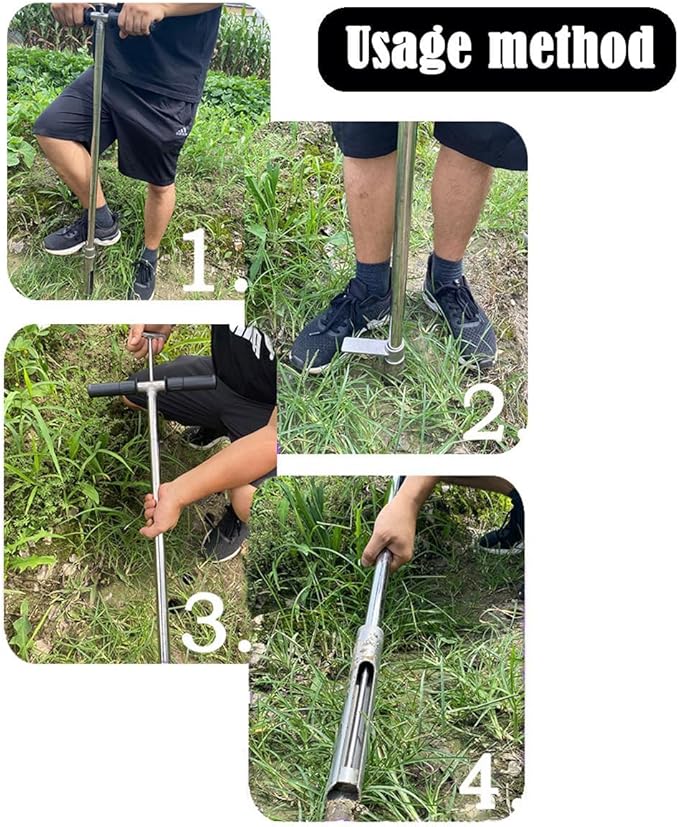 Usage method

1.

2.

3.

4.