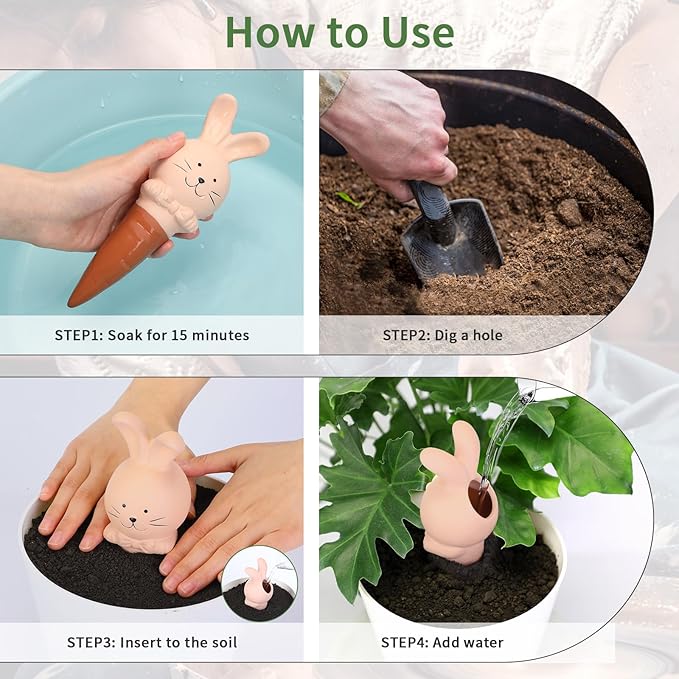 How to Use

STEP1: Soak for 15 minutes

STEP2: Dig a hole

STEP3: Insert to the soil

STEP4: Add water