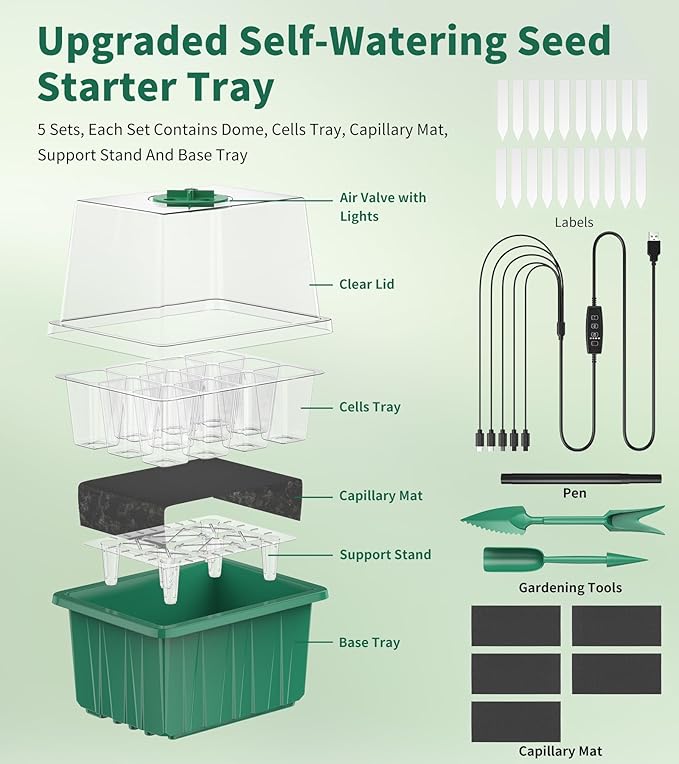 Upgraded Self-Watering Seed Starter Tray

5 Sets, Each Set Contains Dome, Cells Tray, Capillary Mat, Support Stand And Base Tray

Air Valve with Lights

Clear Lid

Cells Tray

Capillary Mat

Support Stand

Base Tray

Labels

Pen

Gardening Tools

Capillary Mat