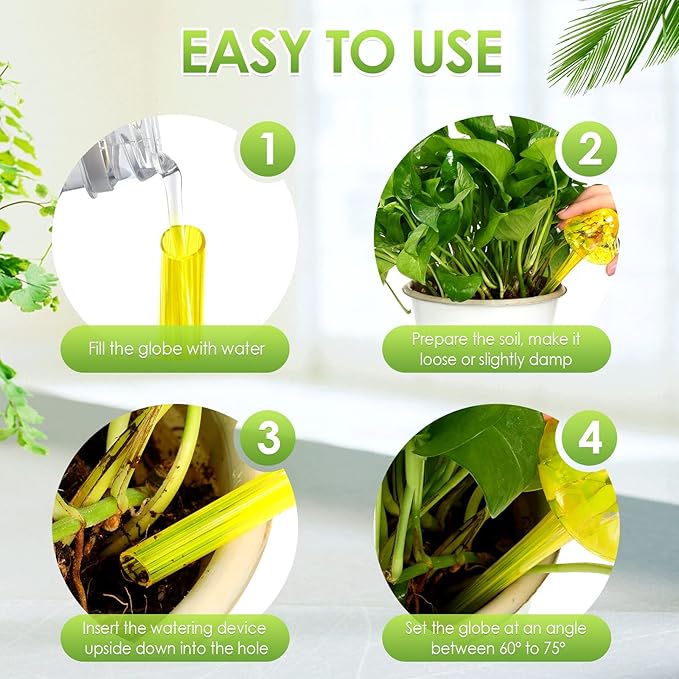 EASY TO USE

1

Fill the globe with water

2

Prepare the soil, make it loose or slightly damp

3

Insert the watering device upside down into the hole

4

Set the globe at an angle between 60° to 75°