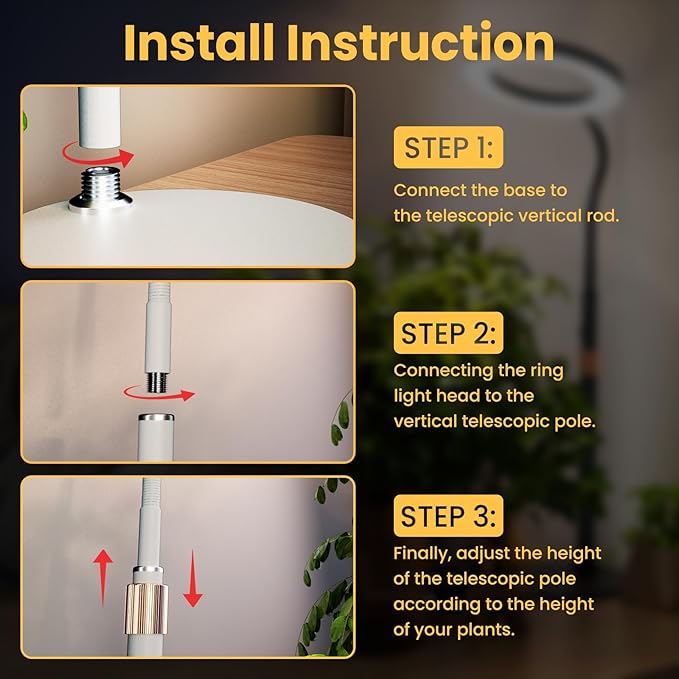 Install Instruction

STEP 1:

Connect the base to the telescopic vertical rod.

STEP 2:

Connecting the ring light head to the vertical telescopic pole.

STEP 3:

Finally, adjust the height of the telescopic pole according to the height of your plants.