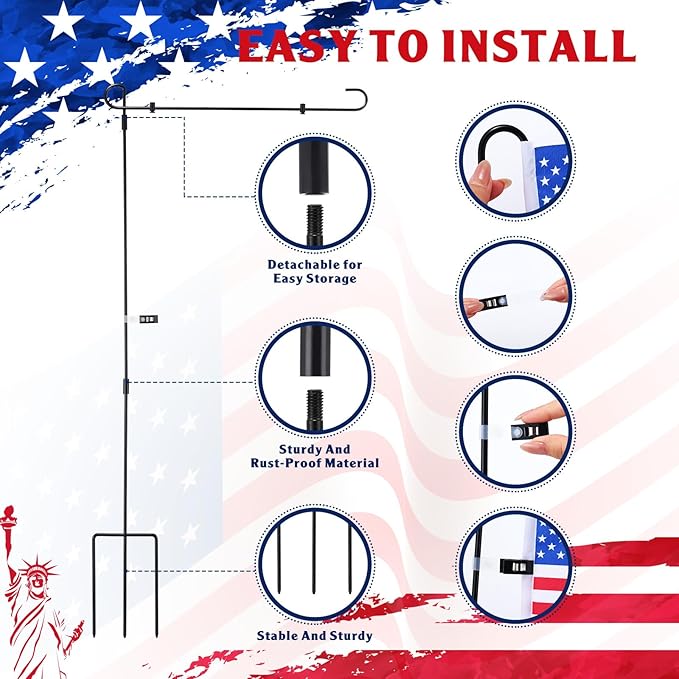 EASY TO INSTALL

Detachable for Easy Storage

Sturdy And Rust-Proof Material

Stable And Sturdy