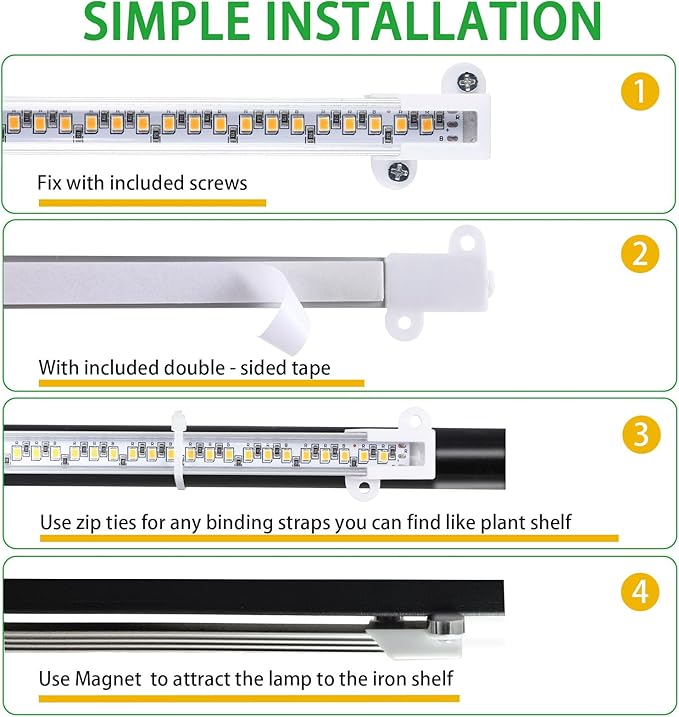 SIMPLE INSTALLATION

1

Fix with included screws

2

With included double - sided tape

3

Use zip ties for any binding straps you can find like plant shelf

4

Use Magnet to attract the lamp to the iron shelf