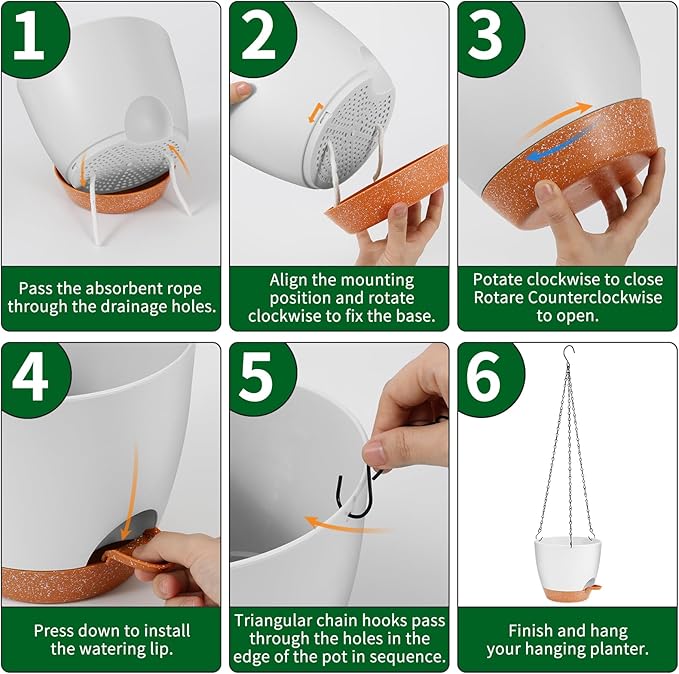 1

Pass the absorbent rope through the drainage holes.

2

Align the mounting position and rotate clockwise to fix the base.

3

Potate clockwise to close Rotare Counterclockwise to open.

4

Press down to install the watering lip.

5

Triangular chain hooks pass through the holes in the edge of the pot in sequence.

6

Finish and hang your hanging planter.