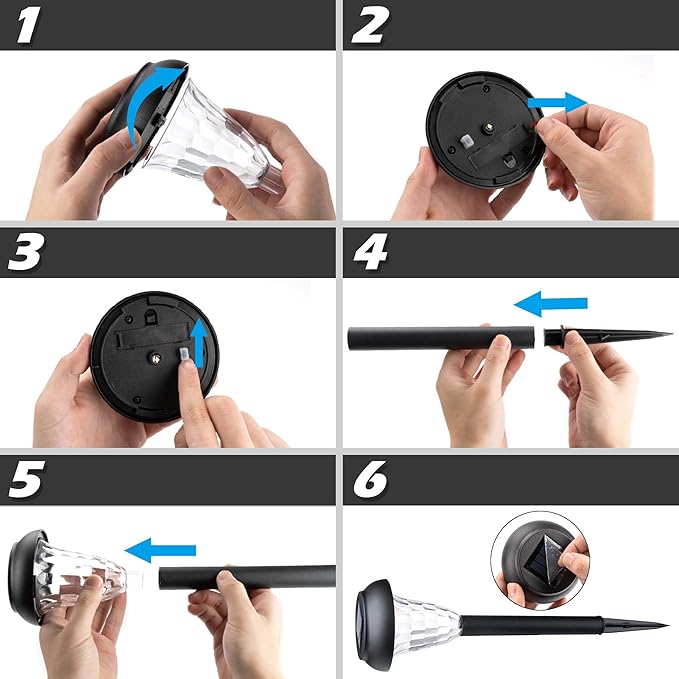 1

2

3

4

5

6