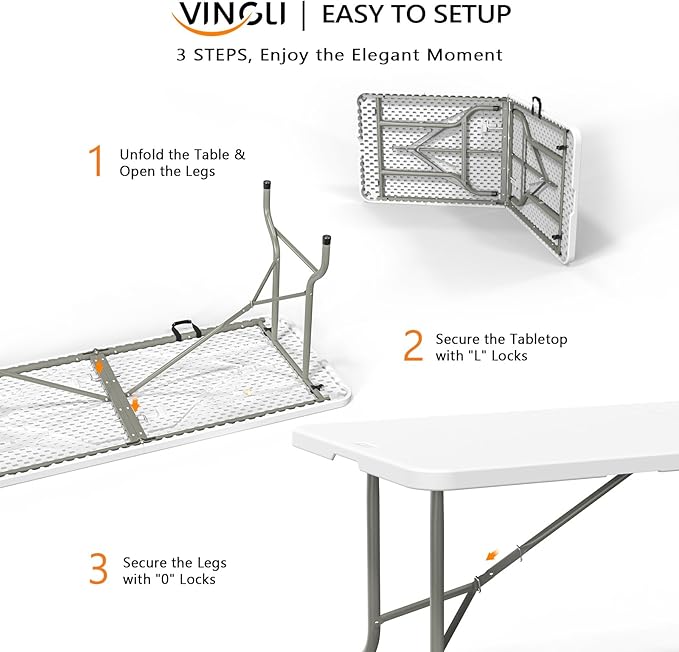 VINGLI | EASY TO SETUP

3 STEPS, Enjoy the Elegant Moment

1 Unfold the Table & Open the Legs

2 Secure the Tabletop with "L" Locks

3 Secure the Legs with "0" Locks