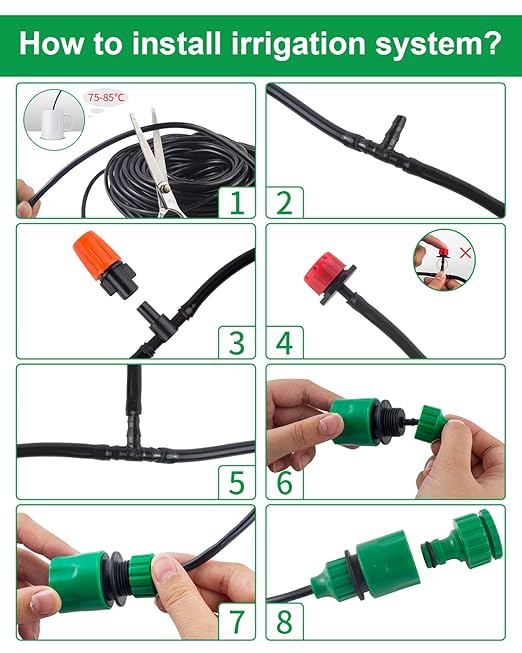 How to install irrigation system?

75-85°C

1

2

3

4

5

6

7

8