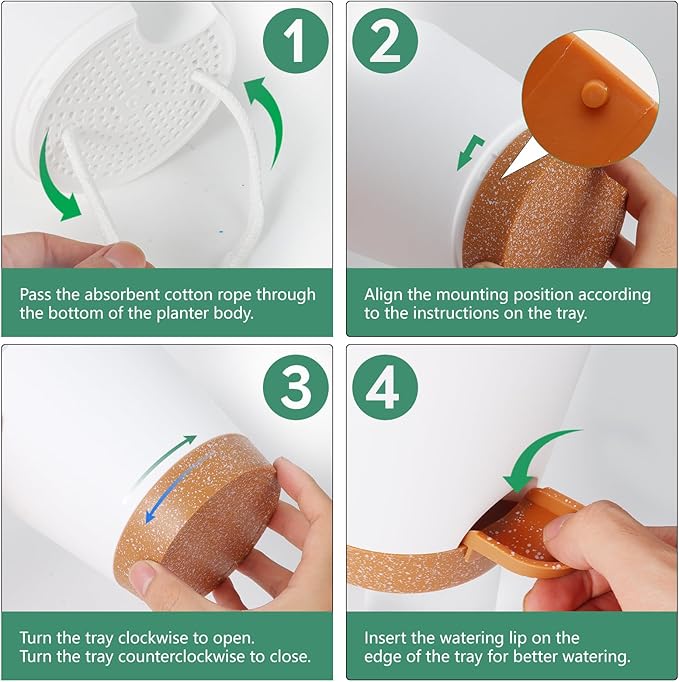 1

Pass the absorbent cotton rope through the bottom of the planter body.

2

Align the mounting position according to the instructions on the tray.

3

Turn the tray clockwise to open.
Turn the tray counterclockwise to close.

4

Insert the watering lip on the edge of the tray for better watering.