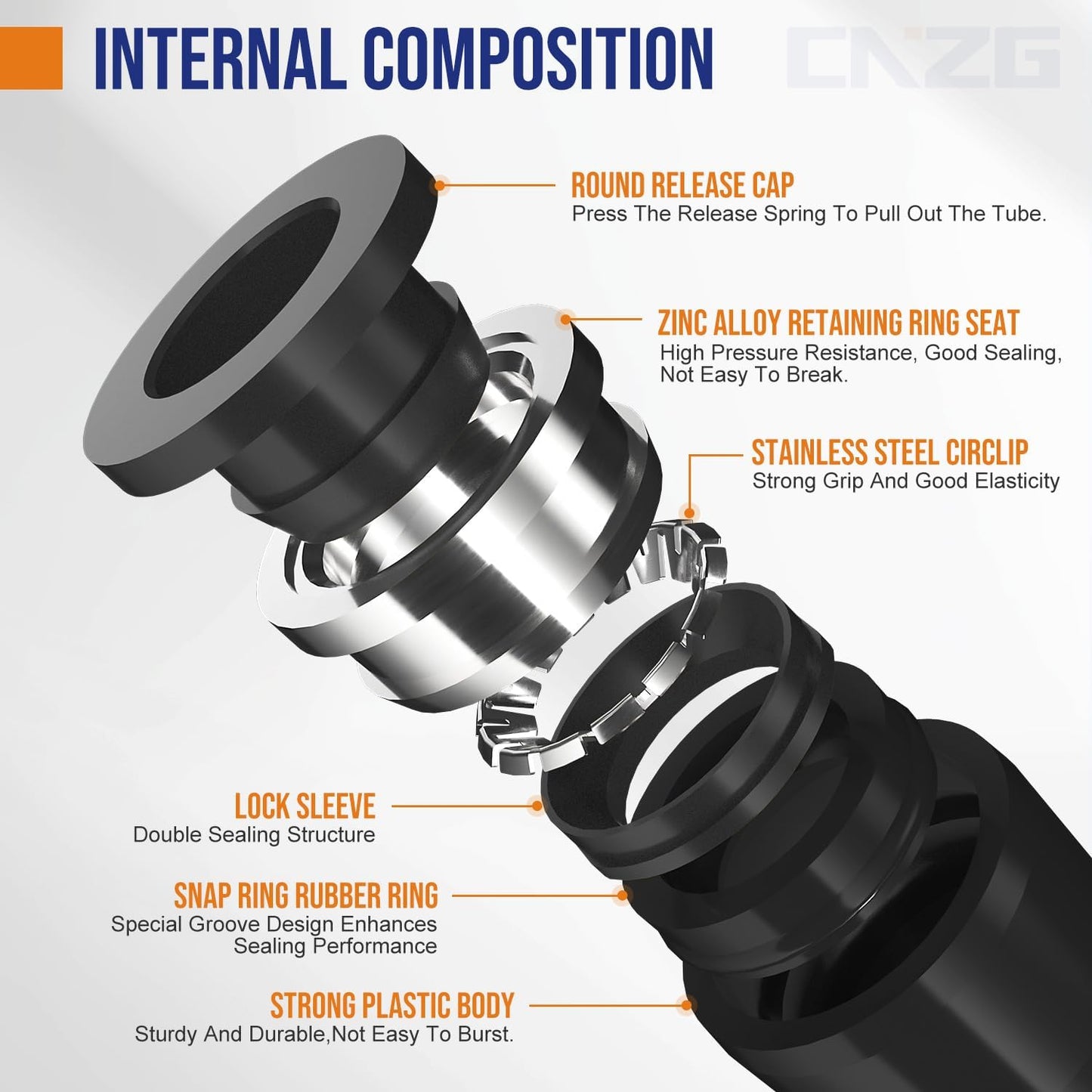 INTERNAL COMPOSITION

CNZG

ROUND RELEASE CAP
Press The Release Spring To Pull Out The Tube.

ZINC ALLOY RETAINING RING SEAT
High Pressure Resistance, Good Sealing, Not Easy To Break.

STAINLESS STEEL CIRCLIP
Strong Grip And Good Elasticity

LOCK SLEEVE
Double Sealing Structure

SNAP RING RUBBER RING
Special Groove Design Enhances Sealing Performance

STRONG PLASTIC BODY
Sturdy And Durable,Not Easy To Burst.