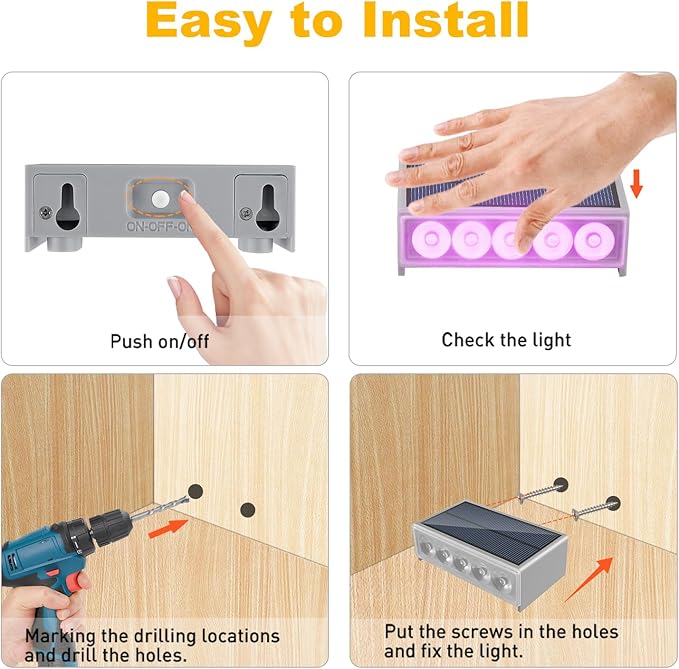 Easy to Install

ON-OFF-ON

Push on/off

Check the light

Marking the drilling locations and drill the holes.

Put the screws in the holes and fix the light.