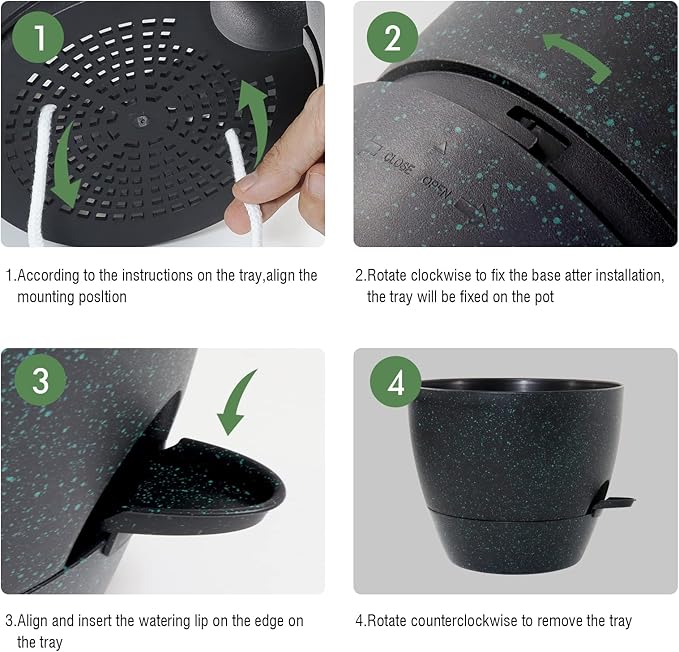 1

2

CLOSE

OPEN

1.According to the instructions on the tray,align the mounting posltion

2.Rotate clockwise to fix the base atter installation, the tray will be fixed on the pot

3

4

3.Align and insert the watering lip on the edge on the tray

4.Rotate counterclockwise to remove the tray