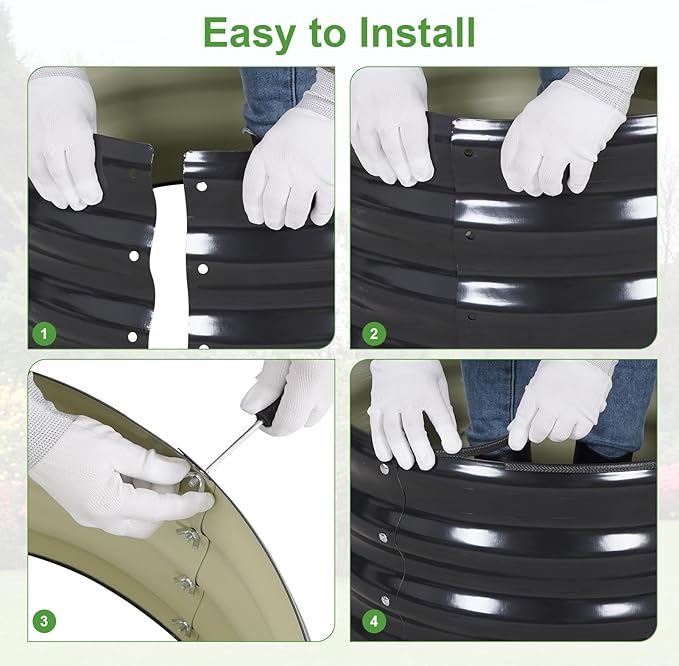 Easy to Install

1

2

3

4