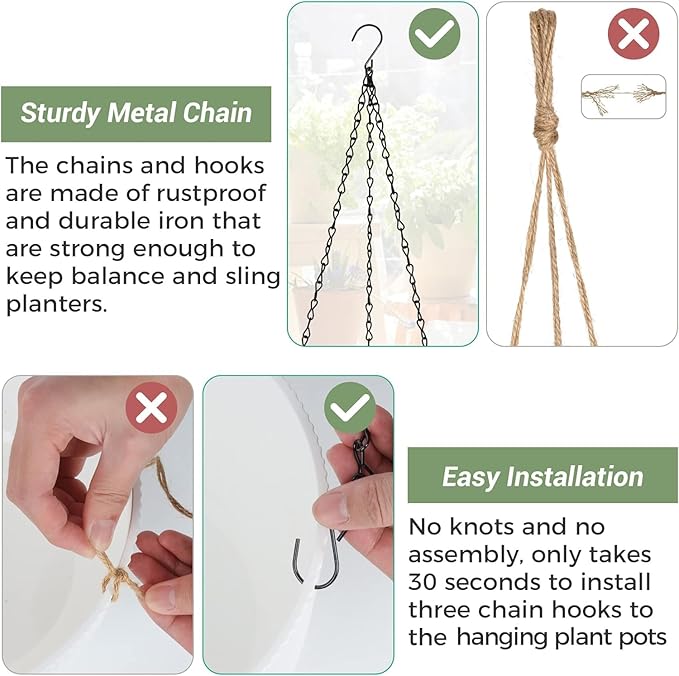 Sturdy Metal Chain

The chains and hooks are made of rustproof and durable iron that are strong enough to keep balance and sling planters.

Easy Installation

No knots and no assembly, only takes 30 seconds to install three chain hooks to the hanging plant pots