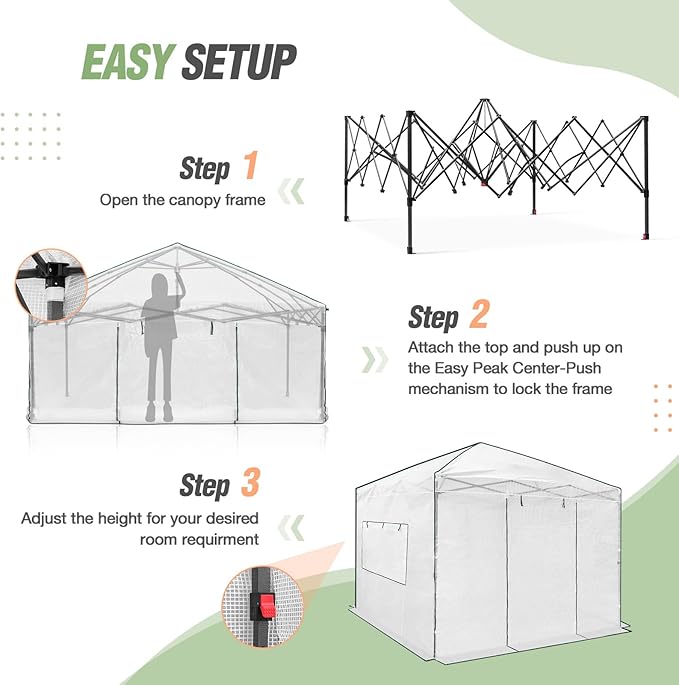 EASY SETUP

Step 1
Open the canopy frame

Step 2
Attach the top and push up on the Easy Peak Center-Push mechanism to lock the frame

Step 3
Adjust the height for your desired room requirment