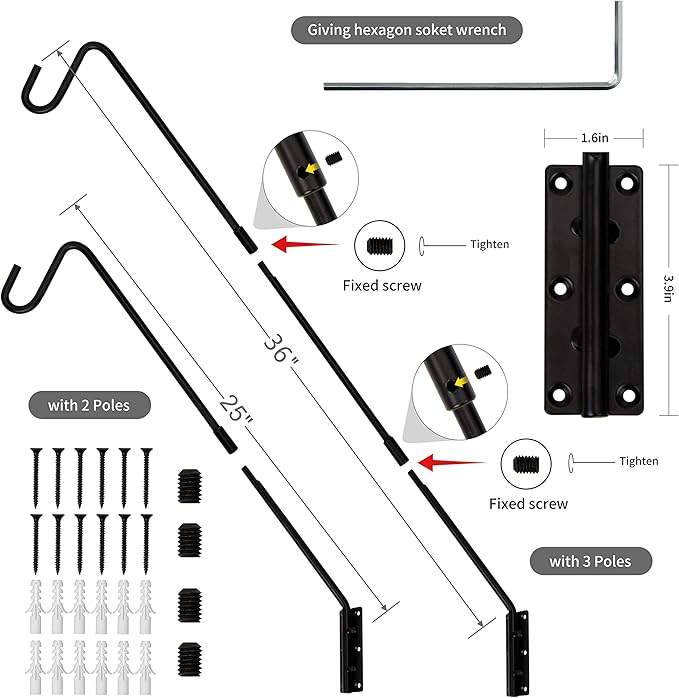 Giving hexagon soket wrench

1.6in

3.9in

Tighten

Fixed screw

36"

25"

with 2 Poles

Tighten

Fixed screw

with 3 Poles